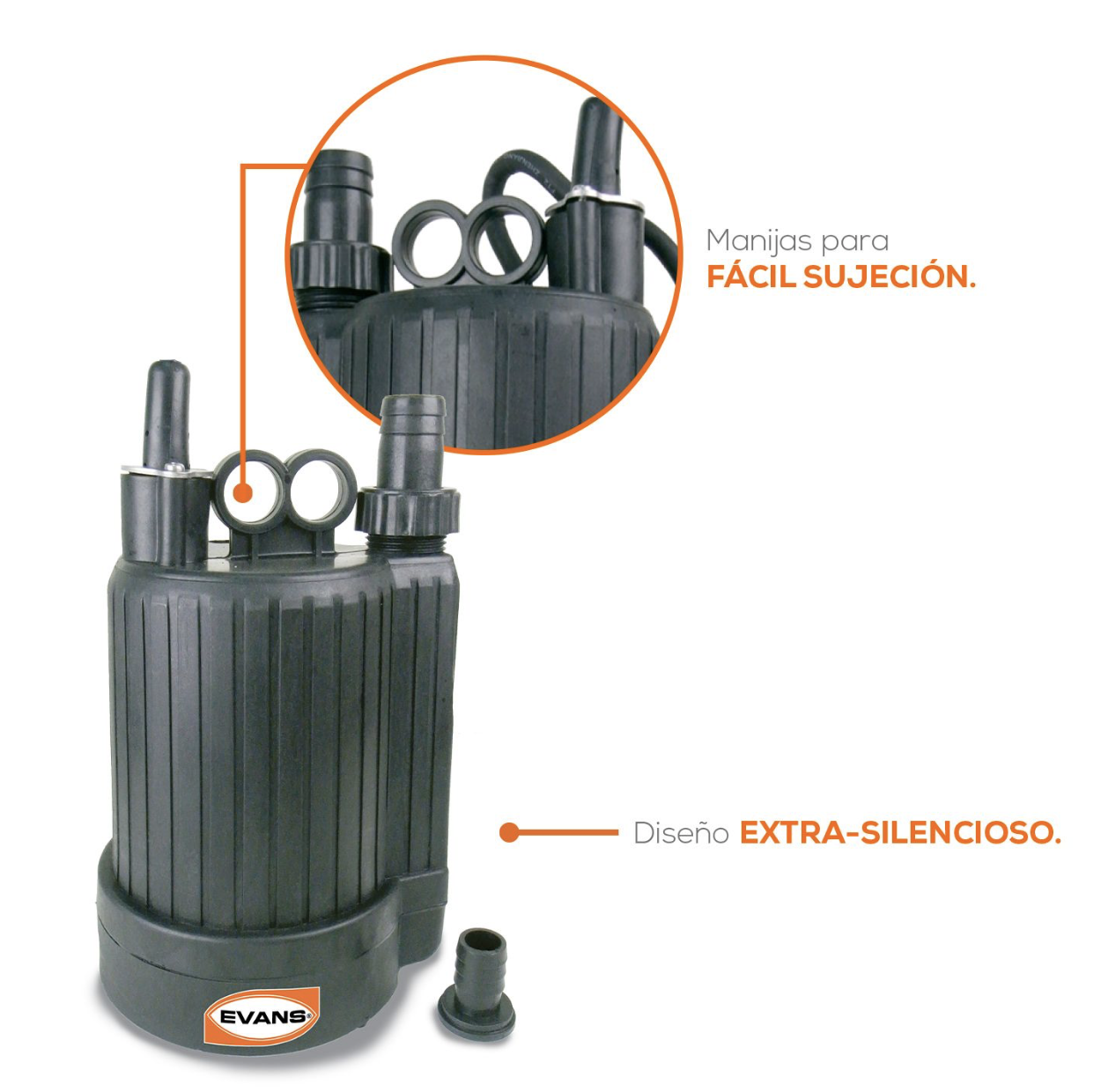 Manijas para
FÁCIL SUJECIÓN.

Diseño EXTRA-SILENCIOSO.

EVANS