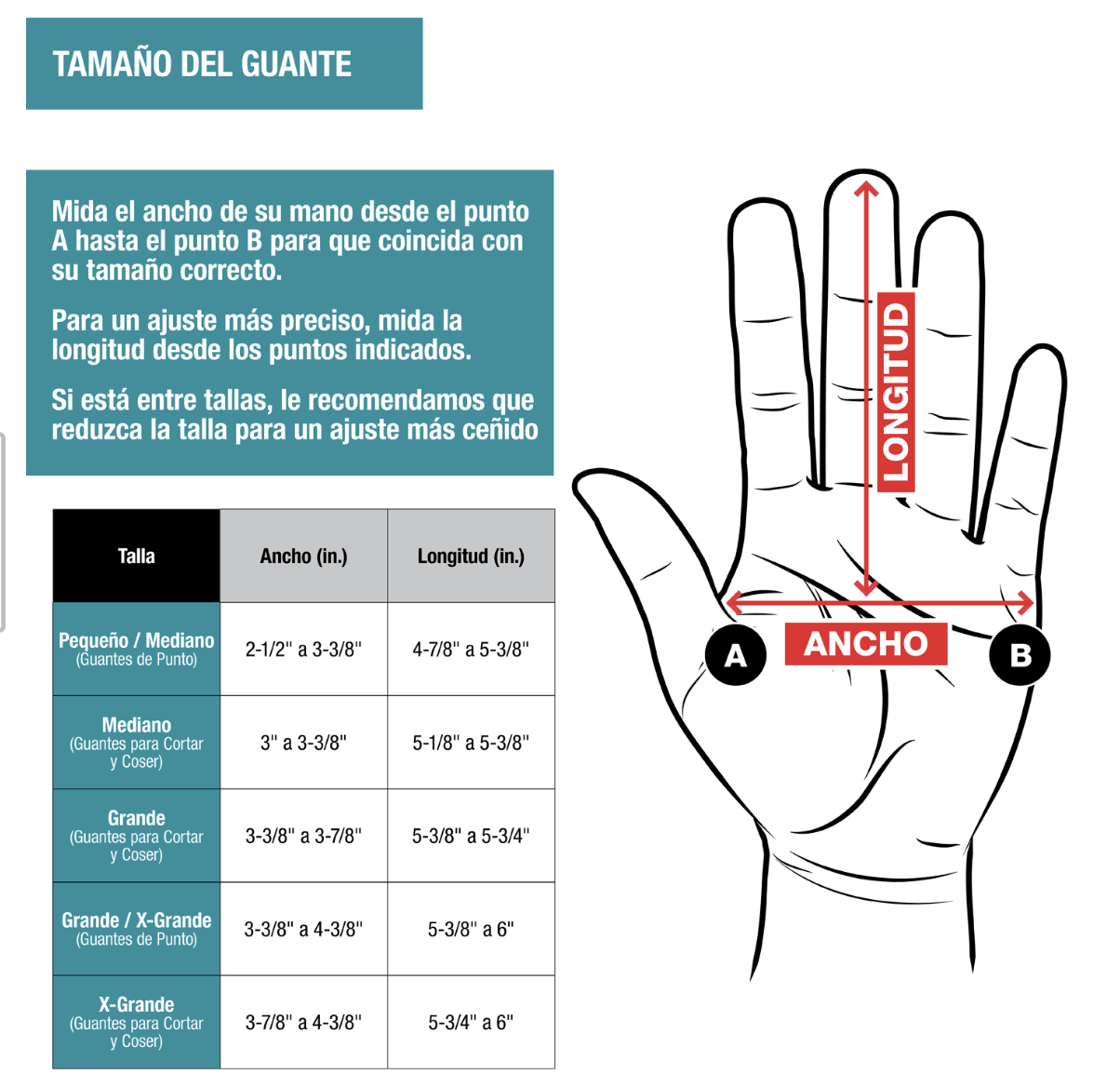 TAMAÑO DEL GUANTE

Mida el ancho de su mano desde el punto A hasta el punto B para que coincida con su tamaño correcto.

Para un ajuste más preciso, mida la longitud desde los puntos indicados.

Si está entre tallas, le recomendamos que reduzca la talla para un ajuste más ceñido

| Talla | Ancho (in.) | Longitud (in.) |
|---|---|---|
| Pequeño / Mediano (Guantes de Punto) | 2-1/2" a 3-3/8" | 4-7/8" a 5-3/8" |
| Mediano (Guantes para Cortar y Coser) | 3" a 3-3/8" | 5-1/8" a 5-3/8" |
| Grande (Guantes para Cortar y Coser) | 3-3/8" a 3-7/8" | 5-3/8" a 5-3/4" |
| Grande / X-Grande (Guantes de Punto) | 3-3/8" a 4-3/8" | 5-3/8" a 6" |
| X-Grande (Guantes para Cortar y Coser) | 3-7/8" a 4-3/8" | 5-3/4" a 6" |

LONGITUD

A

ANCHO

B